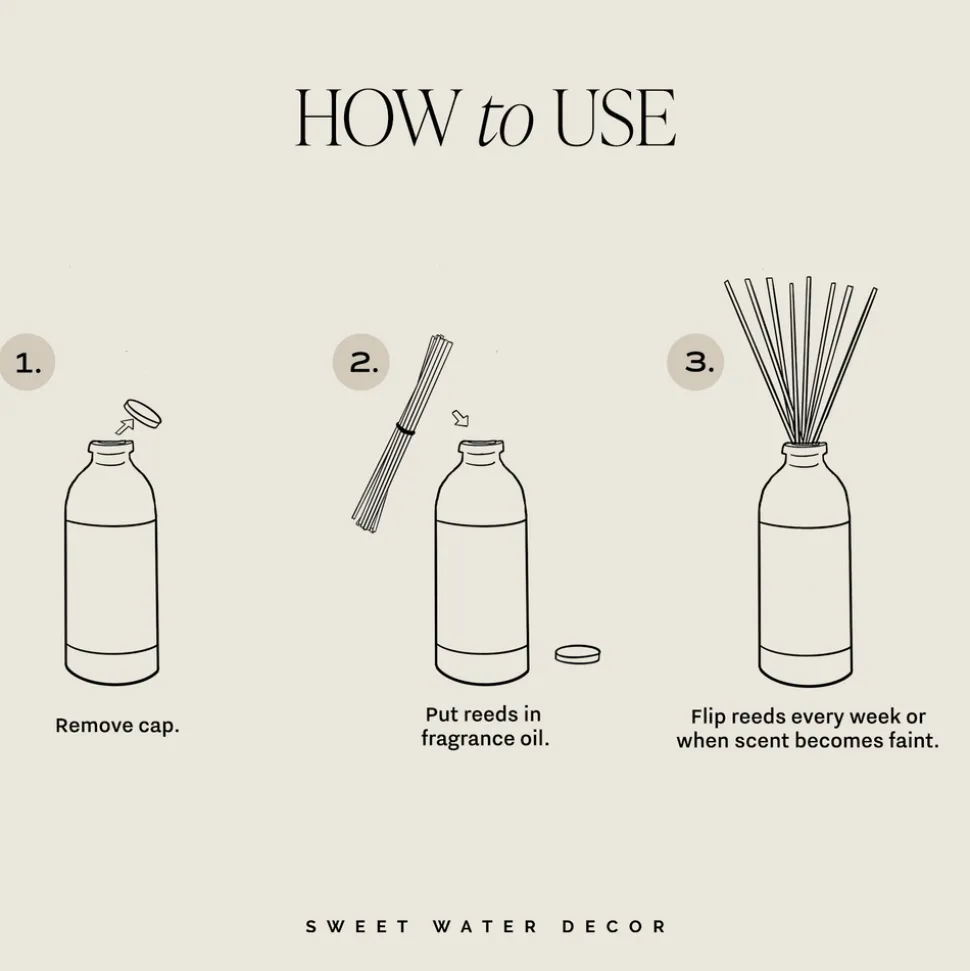 HOW to USE

1.

Remove cap.

2.

Put reeds in fragrance oil.

3.

Flip reeds every week or when scent becomes faint.

SWEET WATER DECOR